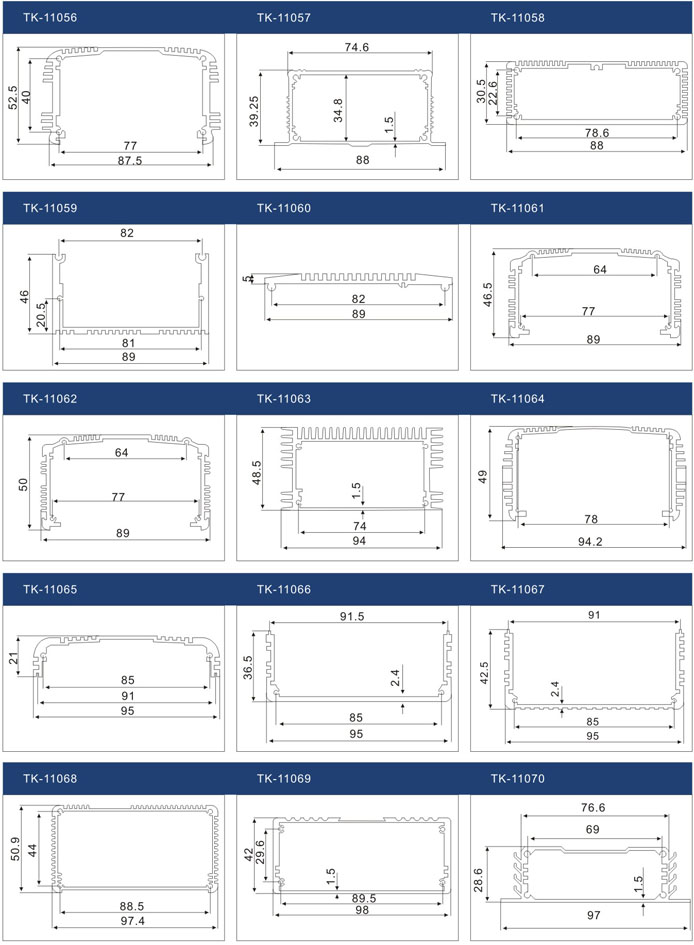 TK-11056
52.5
40
77
87.5

TK-11057
74.6
39.25
34.8
1.5
88

TK-11058
30.5
22.6
78.6
88

TK-11059
82
46
20.5
81
89

TK-11060
5
82
89

TK-11061
46.5
64
77
89

TK-11062
50
64
77
89

TK-11063
48.5
1.5
74
94

TK-11064
49
78
94.2

TK-11065
21
85
91
95

TK-11066
91.5
36.5
2.4
85
95

TK-11067
91
42.5
2.4
85
95

TK-11068
50.9
44
88.5
97.4

TK-11069
42
29.6
1.5
89.5
98

TK-11070
76.6
69
28.6
1.5
97