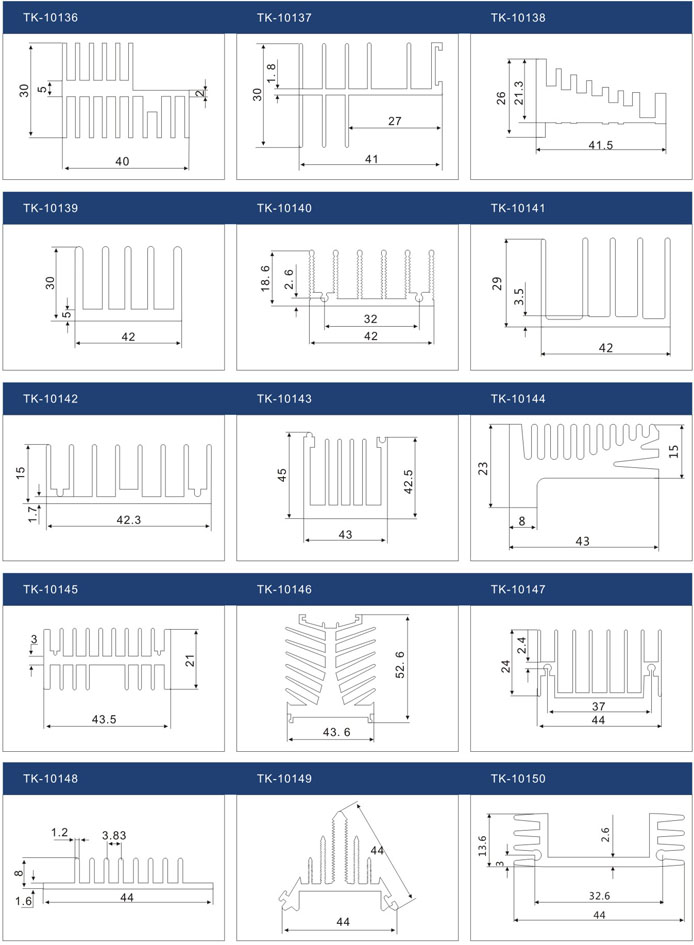 TK-10136
30
5
2
40

TK-10137
30
1.8
27
41

TK-10138
26
21.3
41.5

TK-10139
30
5
42

TK-10140
18.6
2.6
32
42

TK-10141
29
3.5
42

TK-10142
15
1.7
42.3

TK-10143
45
42.5
43

TK-10144
23
15
8
43

TK-10145
3
21
43.5

TK-10146
52.6
43.6

TK-10147
24
2.4
37
44

TK-10148
1.2
3.83
8
1.6
44

TK-10149
44
44

TK-10150
13.6
3
2.6
32.6
44