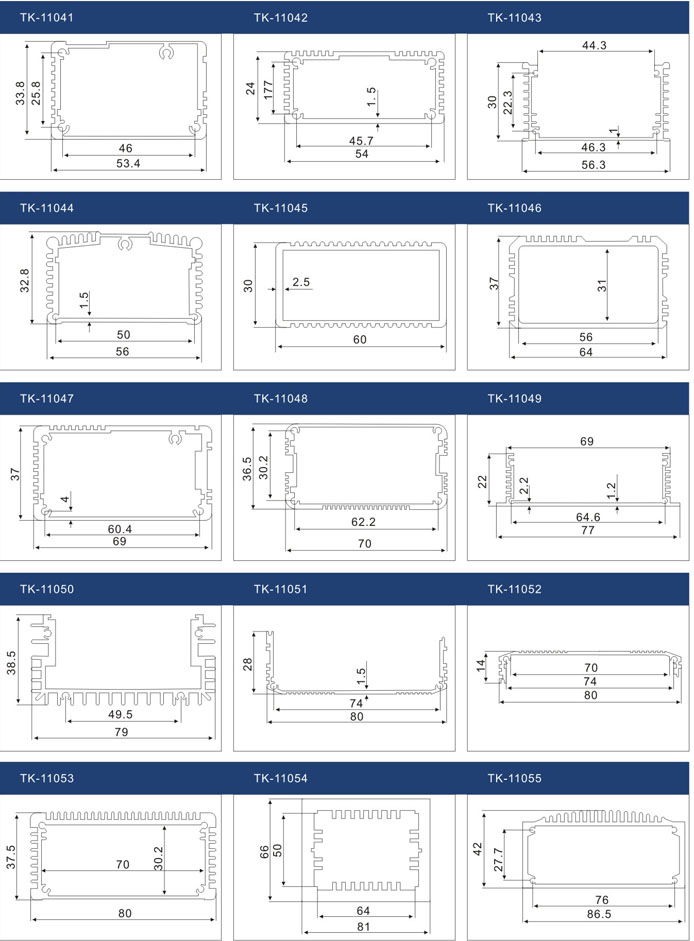 TK-11041
33.8
25.8
46
53.4

TK-11042
24
177
1.5
45.7
54

TK-11043
44.3
30
22.3
1
46.3
56.3

TK-11044
32.8
1.5
50
56

TK-11045
30
2.5
60

TK-11046
37
31
56
64

TK-11047
37
4
60.4
69

TK-11048
36.5
30.2
62.2
70

TK-11049
69
22
2.2
1.2
64.6
77

TK-11050
38.5
49.5
79

TK-11051
28
1.5
74
80

TK-11052
14
70
74
80

TK-11053
37.5
70
30.2
80

TK-11054
66
50
64
81

TK-11055
42
27.7
76
86.5