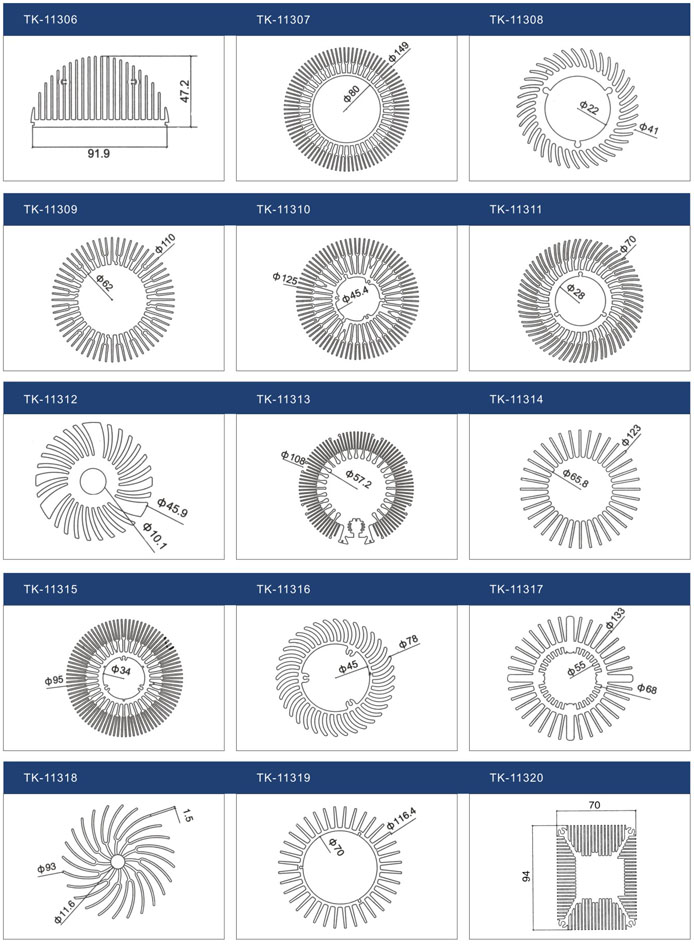 TK-11306

47.2

91.9

TK-11307

Φ149

Φ80

TK-11308

Φ22

Φ41

TK-11309

Φ110

Φ62

TK-11310

Φ125

Φ45.4

TK-11311

Φ70

Φ28

TK-11312

Φ45.9

Φ10.1

TK-11313

Φ108

Φ57.2

TK-11314

Φ123

Φ65.8

TK-11315

Φ95

Φ34

TK-11316

Φ78

Φ45

TK-11317

Φ133

Φ55

Φ68

TK-11318

1.5

Φ93

Φ11.6

TK-11319

Φ116.4

Φ70

TK-11320

70

94